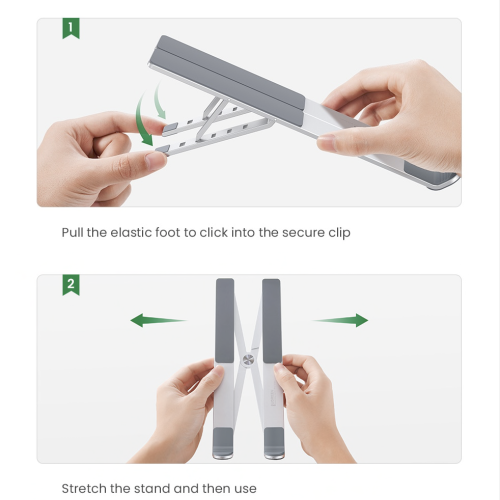 1

Pull the elastic foot to click into the secure clip

2

Stretch the stand and then use