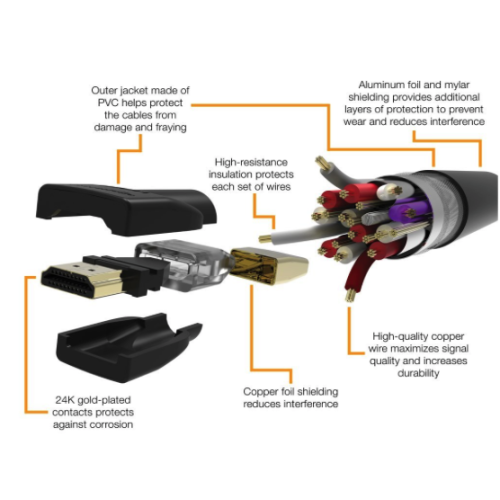 Outer jacket made of PVC helps protect the cables from damage and fraying

Aluminum foil and mylar shielding provides additional layers of protection to prevent wear and reduces interference

High-resistance insulation protects each set of wires

High-quality copper wire maximizes signal quality and increases durability

Copper foil shielding reduces interference

24K gold-plated contacts protects against corrosion